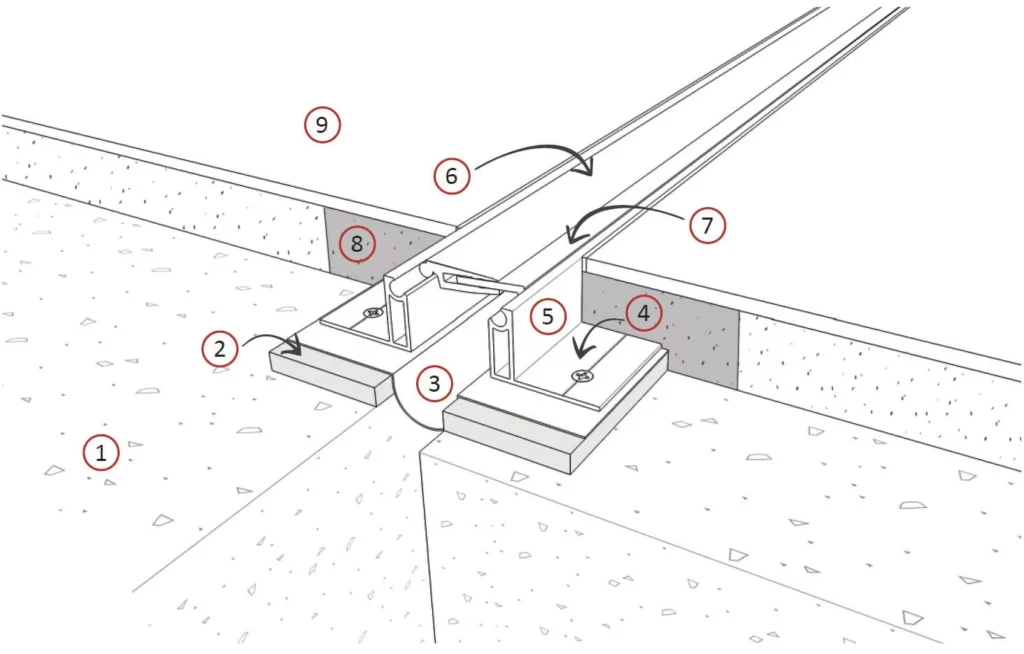 9
6
7
8
5
4
2
3
1