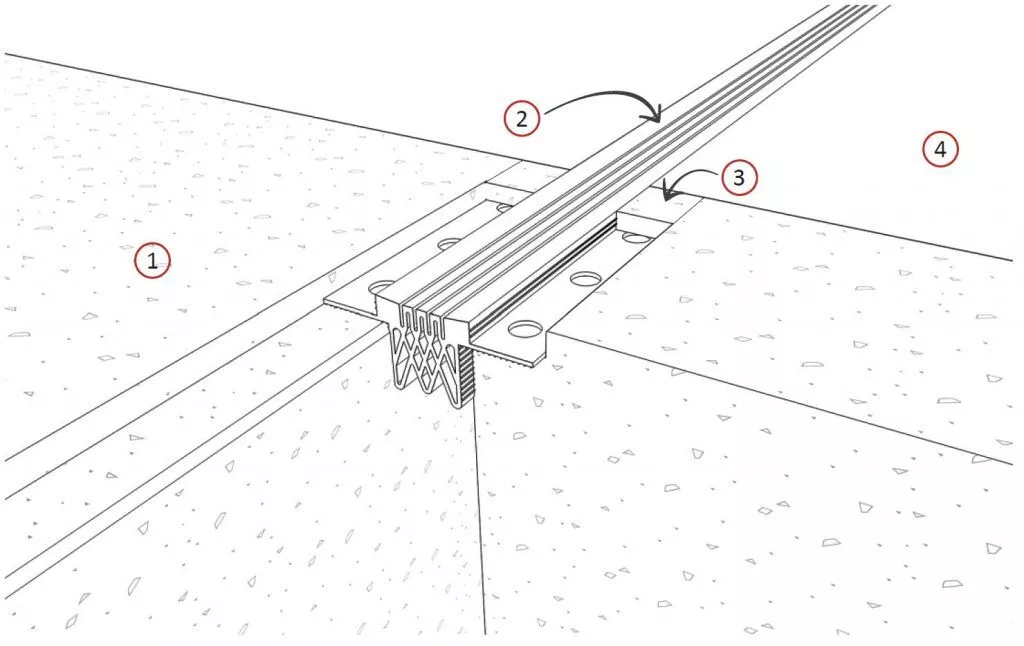 2
4
3
1