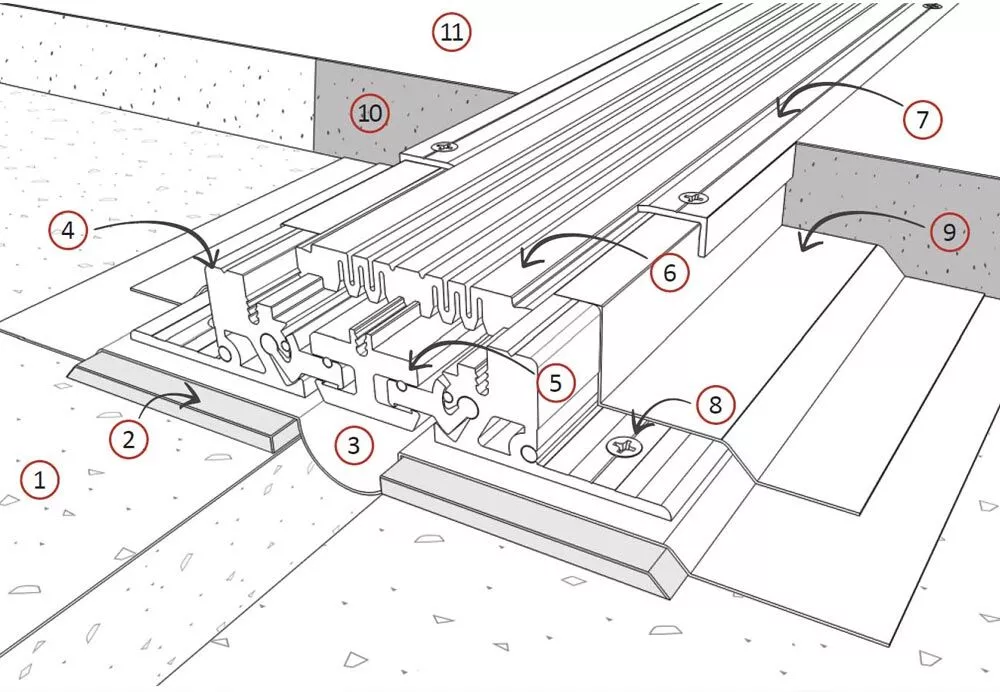 11
10
7
4
9
6
5
8
2
3
1